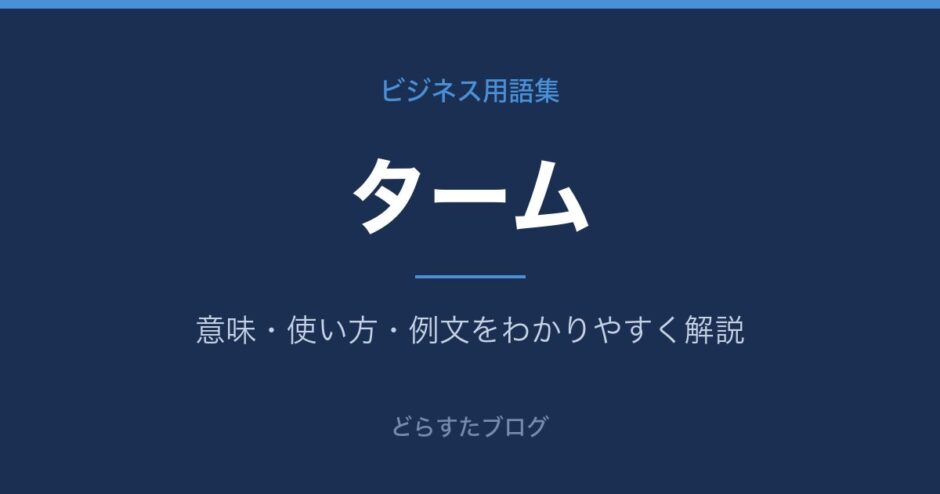 ビジネス用語集

ターム

意味・使い方・例文をわかりやすく解説

どらすたブログ