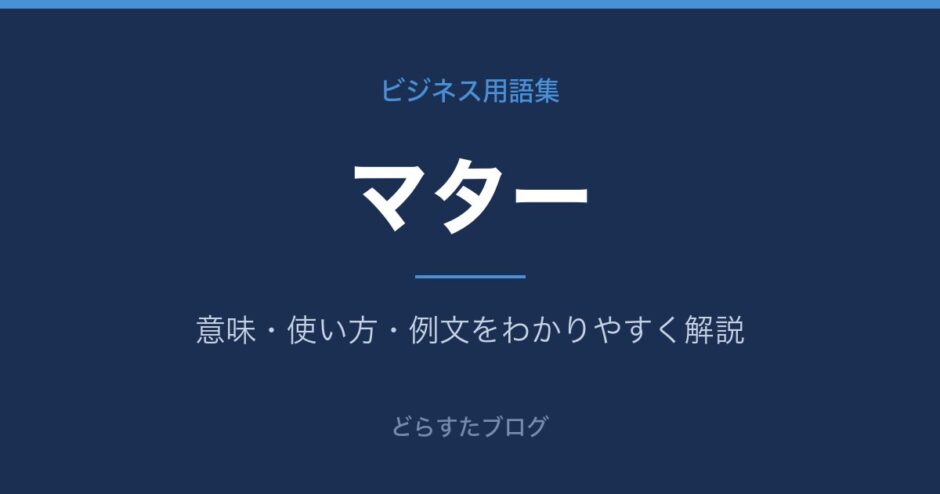 ビジネス用語集

マター

意味・使い方・例文をわかりやすく解説

どらすたブログ