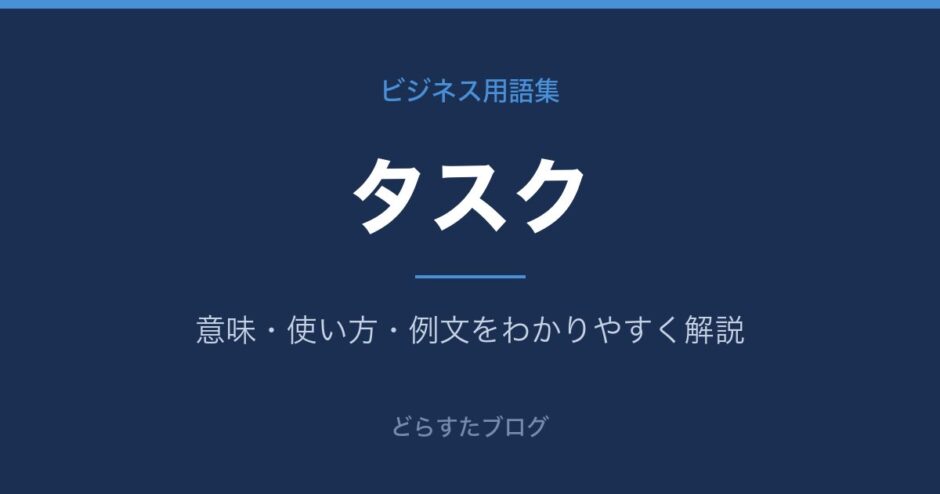 ビジネス用語集

タスク

意味・使い方・例文をわかりやすく解説

どらすたブログ