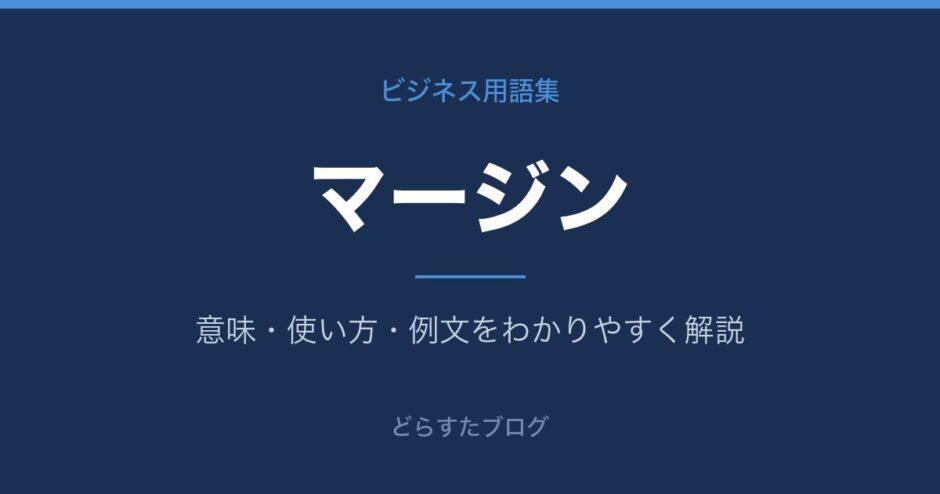 ビジネス用語集

マージン

意味・使い方・例文をわかりやすく解説

どらすたブログ