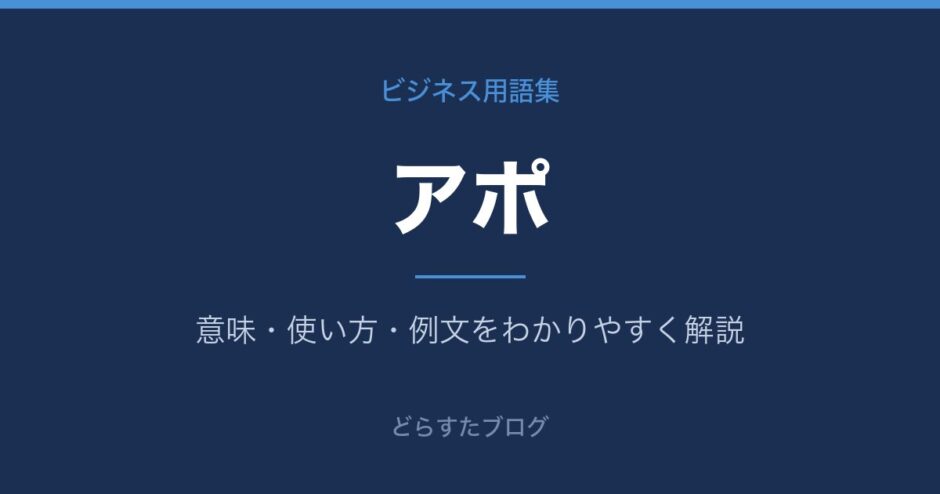 ビジネス用語集

アポ

意味・使い方・例文をわかりやすく解説

どらすたブログ